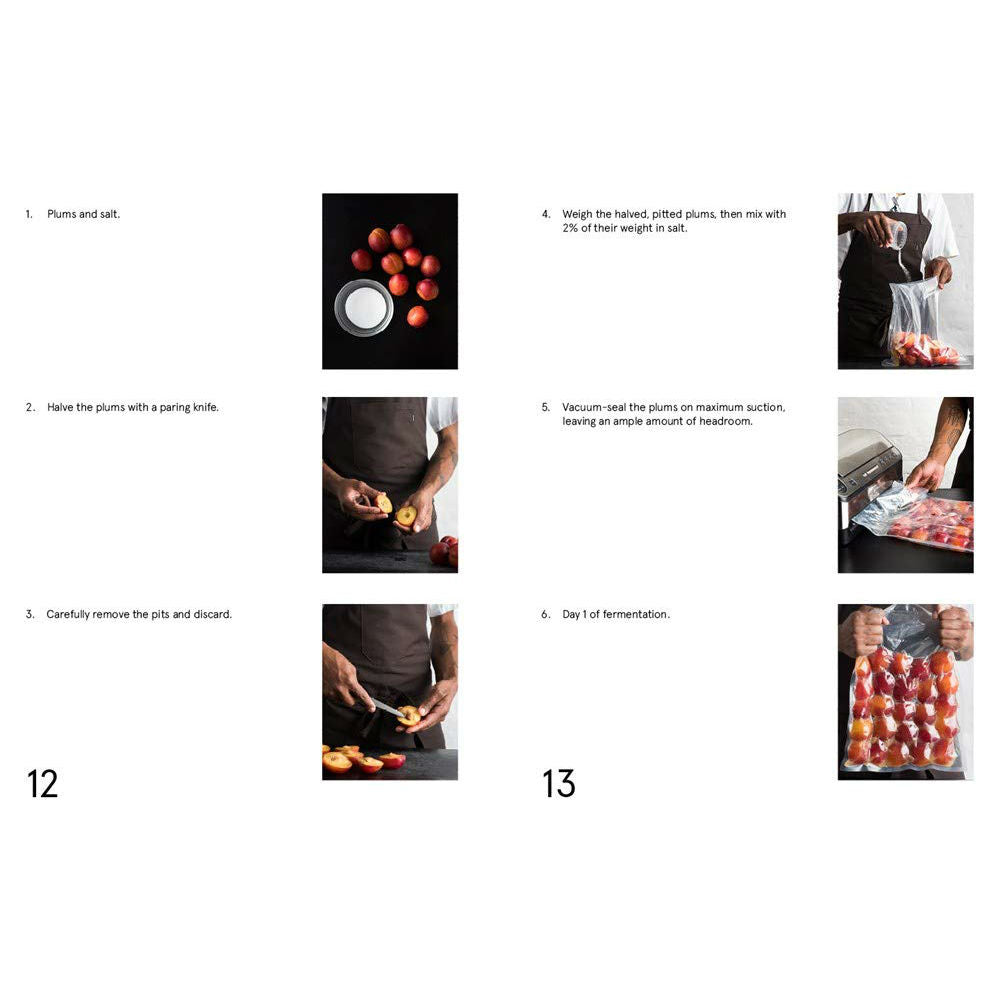 1. Plums and salt.

2. Halve the plums with a paring knife.

3. Carefully remove the pits and discard.

12

4. Weigh the halved, pitted plums, then mix with 2% of their weight in salt.

5. Vacuum-seal the plums on maximum suction, leaving an ample amount of headroom.

6. Day 1 of fermentation.

13