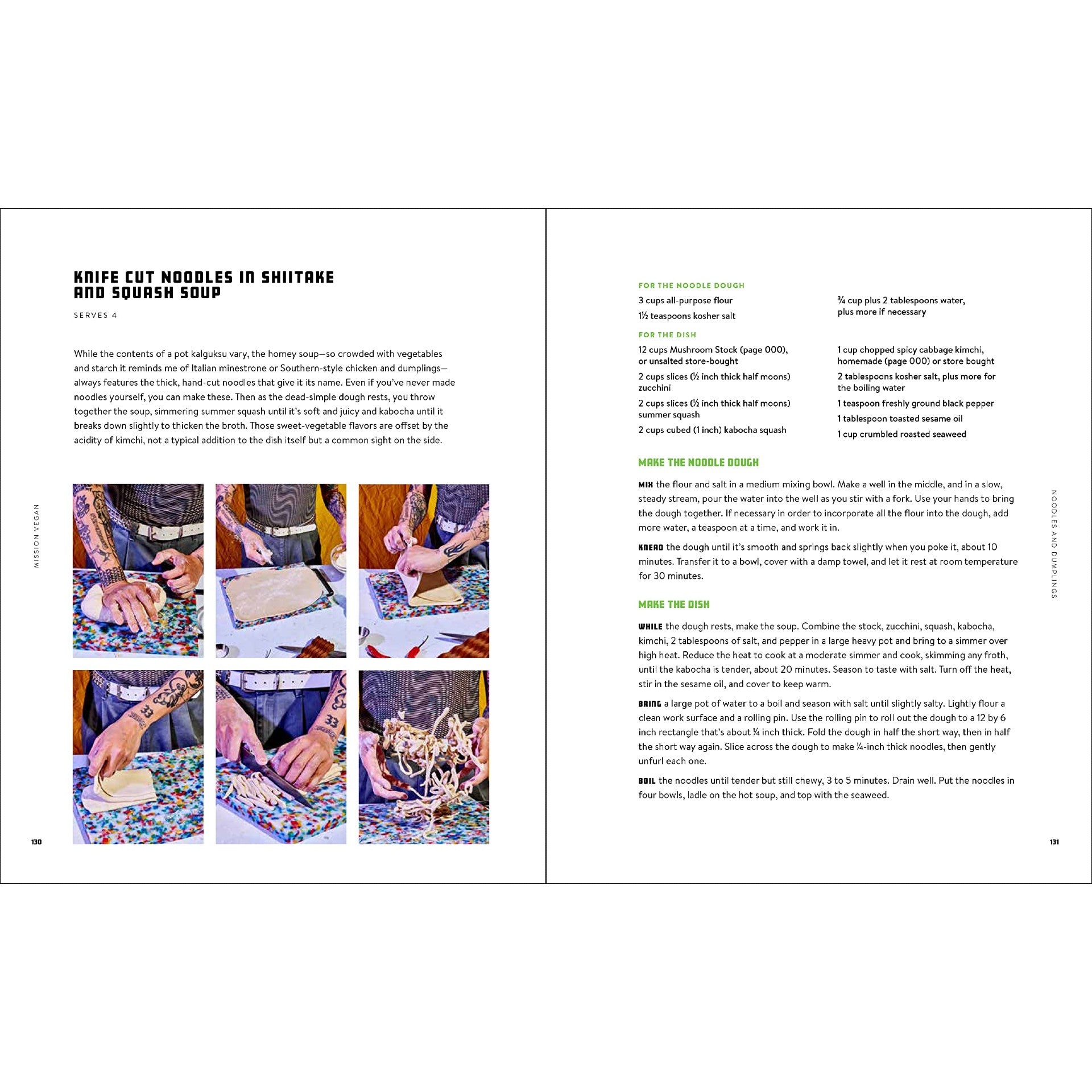 KNIFE CUT NOODLES IN SHIITAKE AND SQUASH SOUP

SERVES 4

While the contents of a pot kalguksu vary, the homey soup—so crowded with vegetables and starch it reminds me of Italian minestrone or Southern-style chicken and dumplings—always features the thick, hand-cut noodles that give it its name. Even if you've never made noodles yourself, you can make these. Then as the dead-simple dough rests, you throw together the soup, simmering summer squash until it's soft and juicy and kabocha until it breaks down slightly to thicken the broth. Those sweet-vegetable flavors are offset by the acidity of kimchi, not a typical addition to the dish itself but a common sight on the side.

MISSION VEGAN

130

FOR THE NOODLE DOUGH

3 cups all-purpose flour

1½ teaspoons kosher salt

¾ cup plus 2 tablespoons water, plus more if necessary

FOR THE DISH

12 cups Mushroom Stock (page 000), or unsalted store-bought

2 cups slices (½ inch thick half moons) zucchini

2 cups slices (½ inch thick half moons) summer squash

2 cups cubed (1 inch) kabocha squash

1 cup chopped spicy cabbage kimchi, homemade (page 000) or store bought

2 tablespoons kosher salt, plus more for the boiling water

1 teaspoon freshly ground black pepper

1 tablespoon toasted sesame oil

1 cup crumbled roasted seaweed

MAKE THE NOODLE DOUGH

MIX the flour and salt in a medium mixing bowl. Make a well in the middle, and in a slow, steady stream, pour the water into the well as you stir with a fork. Use your hands to bring the dough together. If necessary in order to incorporate all the flour into the dough, add more water, a teaspoon at a time, and work it in.

KNEAD the dough until it's smooth and springs back slightly when you poke it, about 10 minutes. Transfer it to a bowl, cover with a damp towel, and let it rest at room temperature for 30 minutes.

MAKE THE DISH

WHILE the dough rests, make the soup. Combine the stock, zucchini, squash, kabocha, kimchi, 2 tablespoons of salt, and pepper in a large heavy pot and bring to a simmer over high heat. Reduce the heat to cook at a moderate simmer and cook, skimming any froth, until the kabocha is tender, about 20 minutes. Season to taste with salt. Turn off the heat, stir in the sesame oil, and cover to keep warm.

BRING a large pot of water to a boil and season with salt until slightly salty. Lightly flour a clean work surface and a rolling pin. Use the rolling pin to roll out the dough to a 12 by 6 inch rectangle that's about ¼ inch thick. Fold the dough in half the short way, then in half the short way again. Slice across the dough to make ¼-inch thick noodles, then gently unfurl each one.

BOIL the noodles until tender but still chewy, 3 to 5 minutes. Drain well. Put the noodles in four bowls, ladle on the hot soup, and top with the seaweed.

NOODLES AND DUMPLINGS

131