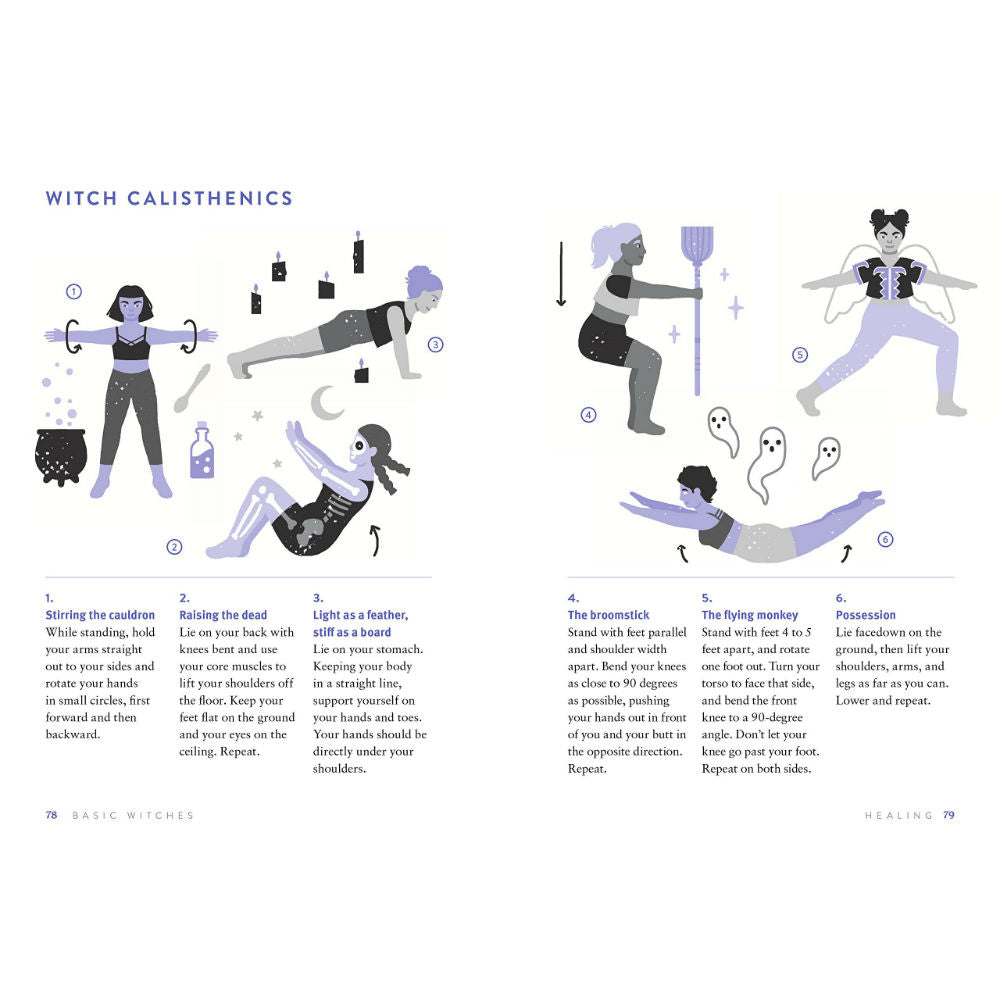 WITCH CALISTHENICS

1

3

2

4

5

6

1.
Stirring the cauldron
While standing, hold your arms straight out to your sides and rotate your hands in small circles, first forward and then backward.

2.
Raising the dead
Lie on your back with knees bent and use your core muscles to lift your shoulders off the floor. Keep your feet flat on the ground and your eyes on the ceiling. Repeat.

3.
Light as a feather, stiff as a board
Lie on your stomach. Keeping your body in a straight line, support yourself on your hands and toes. Your hands should be directly under your shoulders.

4.
The broomstick
Stand with feet parallel and shoulder width apart. Bend your knees as close to 90 degrees as possible, pushing your hands out in front of you and your butt in the opposite direction. Repeat.

5.
The flying monkey
Stand with feet 4 to 5 feet apart, and rotate one foot out. Turn your torso to face that side, and bend the front knee to a 90-degree angle. Don't let your knee go past your foot. Repeat on both sides.

6.
Possession
Lie facedown on the ground, then lift your shoulders, arms, and legs as far as you can. Lower and repeat.

78 BASIC WITCHES

HEALING 79